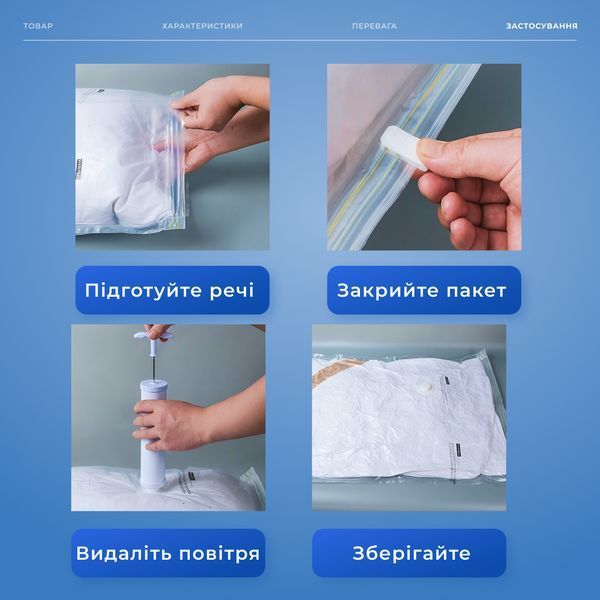 ТОВАР ХАРАКТЕРИСТИКИ ПЕРЕВАГА ЗАСТОСУВАННЯ

Підготуйте речі

Закрийте пакет

Видаліть повітря

Зберігайте